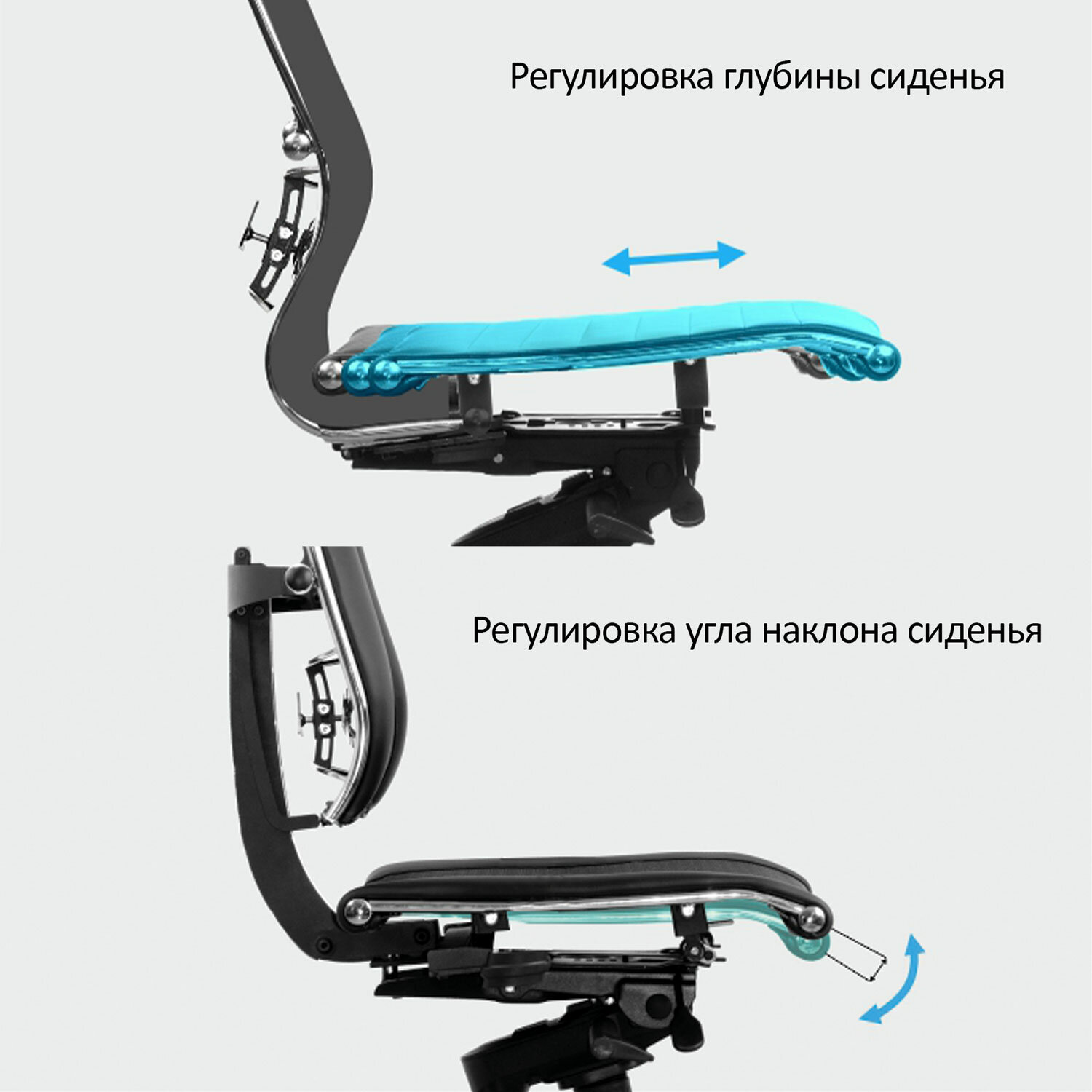 Регулировка глубины сиденья

Регулировка угла наклона сиденья